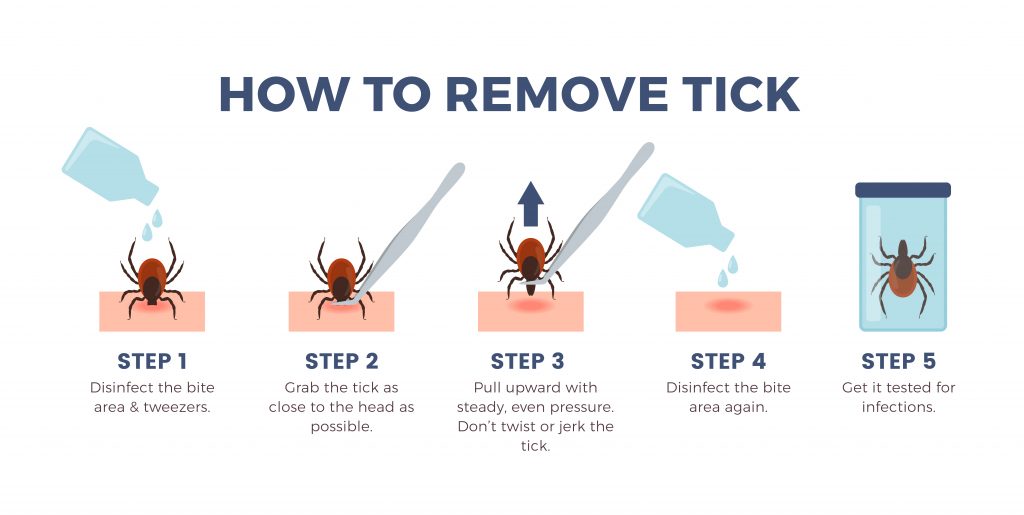 HOW TO REMOVE TICK

STEP 1
Disinfect the bite area & tweezers.

STEP 2
Grab the tick as close to the head as possible.

STEP 3
Pull upward with steady, even pressure. Don't twist or jerk the tick.

STEP 4
Disinfect the bite area again.

STEP 5
Get it tested for infections.